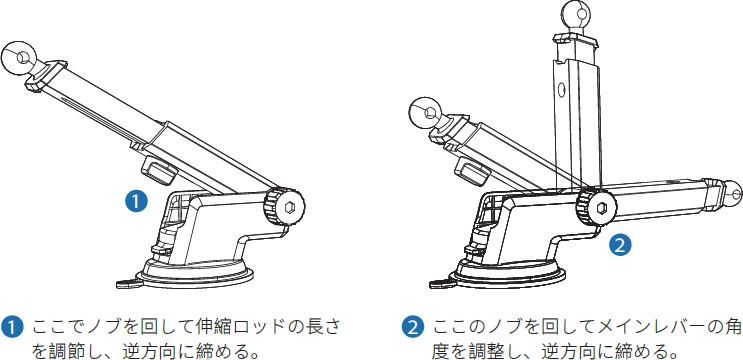 1

2

1 ここでノブを回して伸縮ロッドの長さを調節し、逆方向に締める。

2 ここのノブを回してメインレバーの角度を調整し、逆方向に締める。