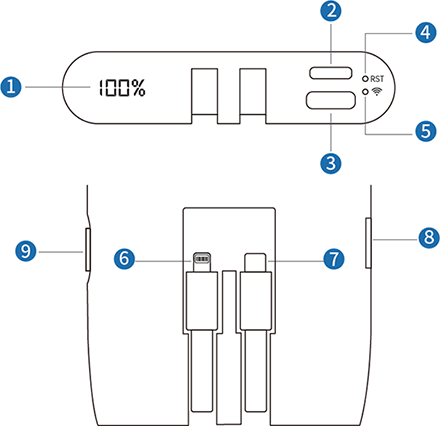 2
4
1
100%
RST
5
3
9
6
7
8